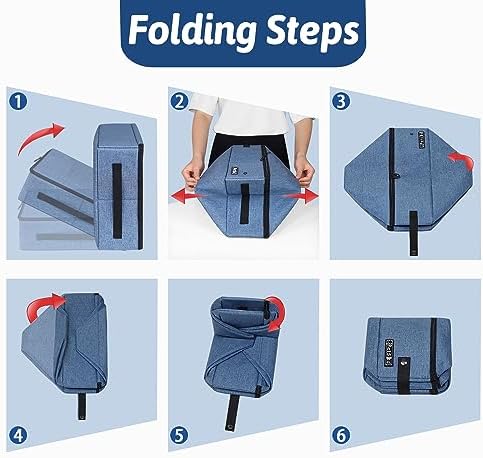 Folding Steps

1

2

3

4

5

6