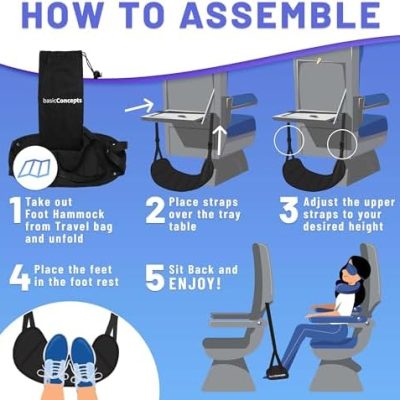 HOW TO ASSEMBLE

basicConcepts

1 Take out Foot Hammock from Travel bag and unfold

2 Place straps over the tray table

3 Adjust the upper straps to your desired height

4 Place the feet in the foot rest

5 Sit Back and ENJOY!